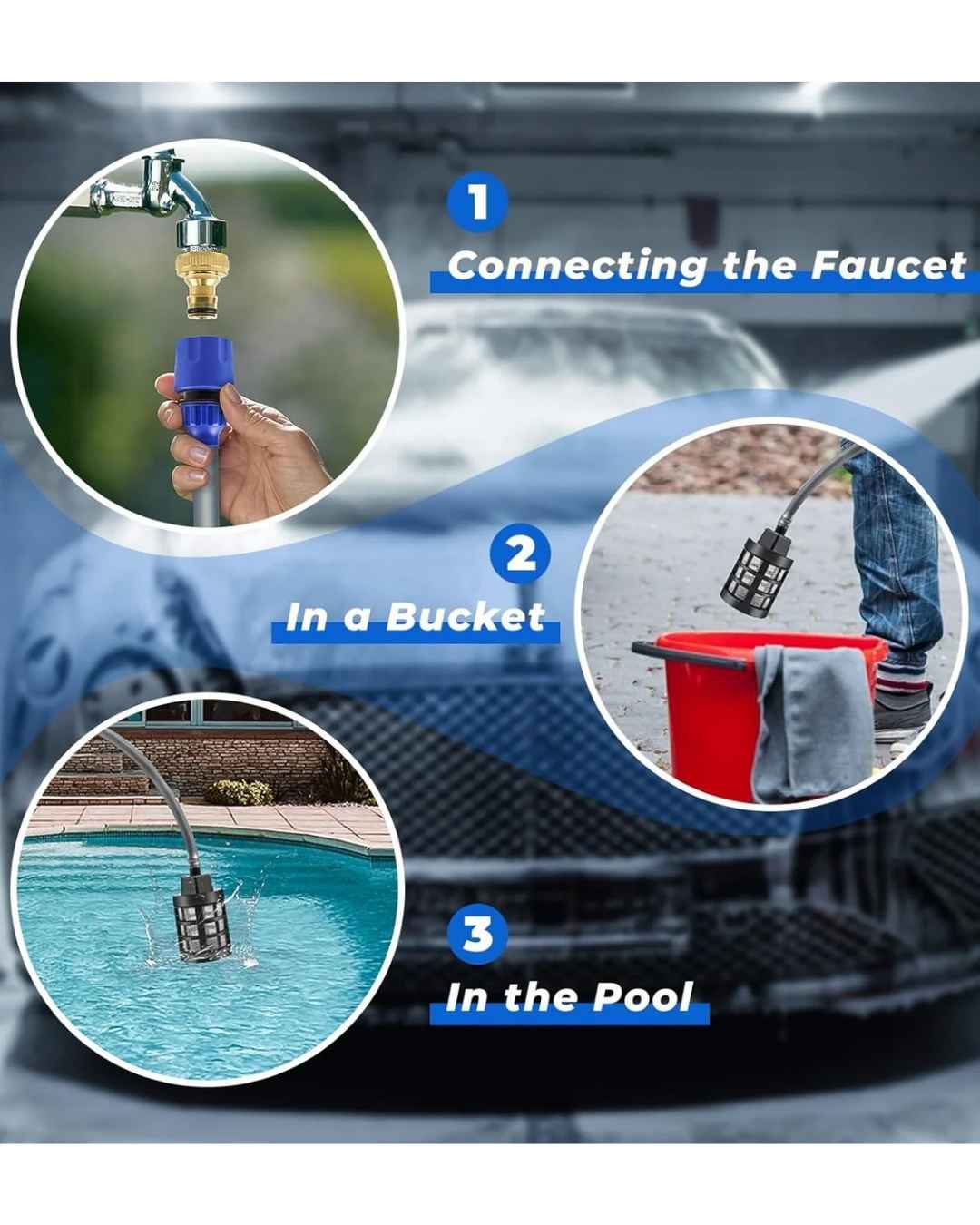 1
Connecting the Faucet

2
In a Bucket

3
In the Pool